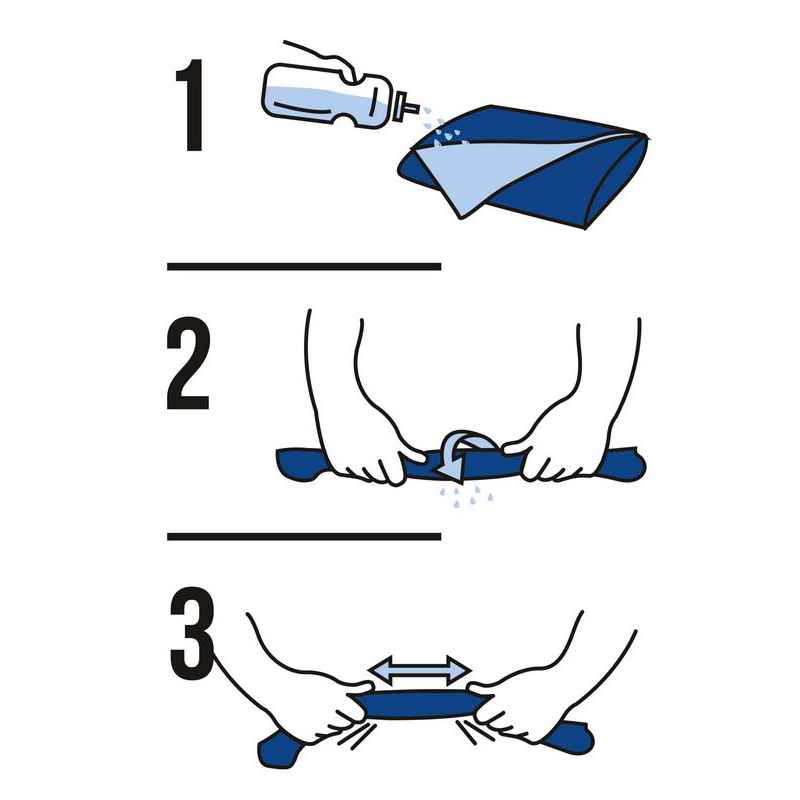 1

2

3